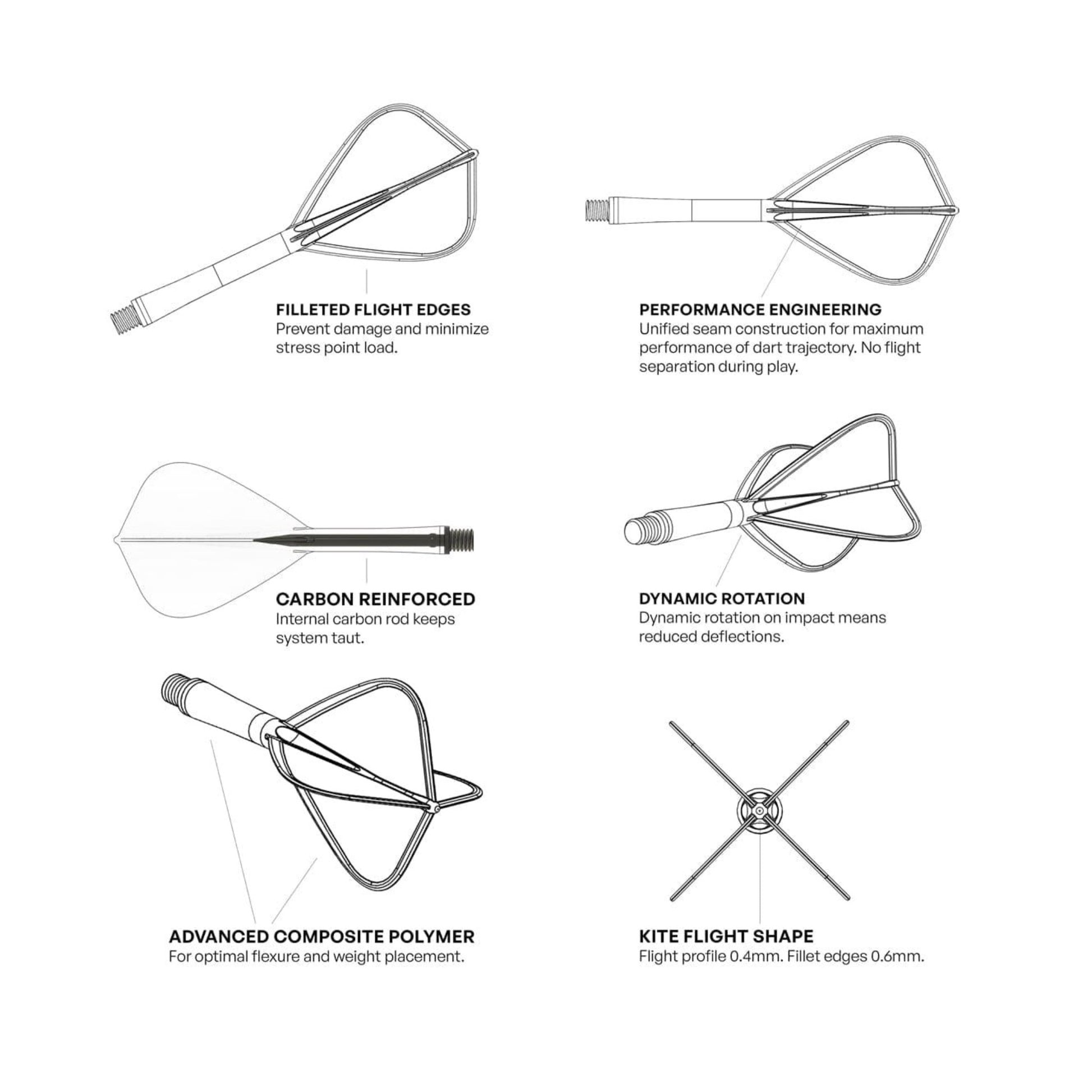 FILLETED FLIGHT EDGES
Prevent damage and minimize stress point load.

PERFORMANCE ENGINEERING
Unified seam construction for maximum performance of dart trajectory. No flight separation during play.

CARBON REINFORCED
Internal carbon rod keeps system taut.

DYNAMIC ROTATION
Dynamic rotation on impact means reduced deflections.

ADVANCED COMPOSITE POLYMER
For optimal flexure and weight placement.

KITE FLIGHT SHAPE
Flight profile 0.4mm. Fillet edges 0.6mm.