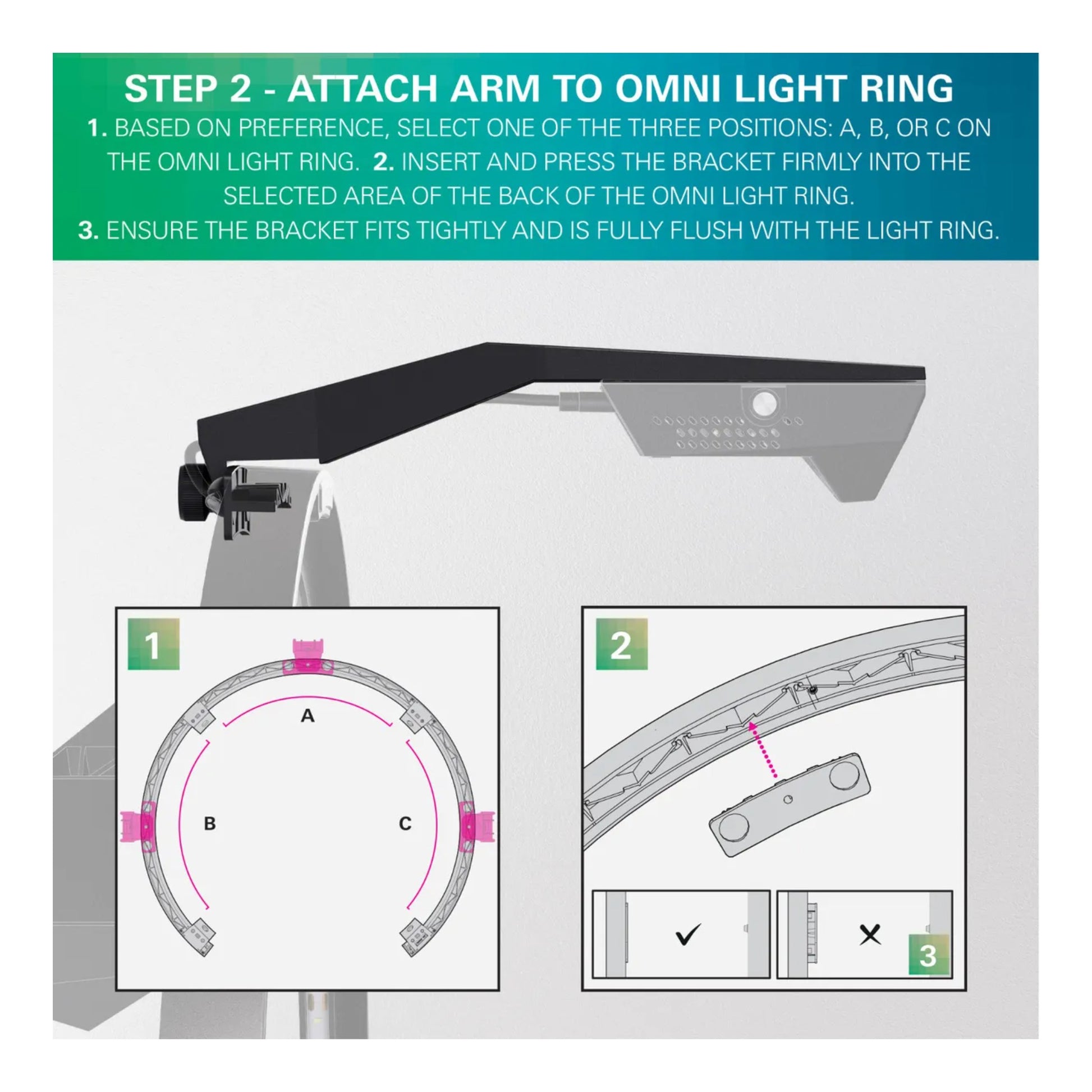 STEP 2 - ATTACH ARM TO OMNI LIGHT RING

1. BASED ON PREFERENCE, SELECT ONE OF THE THREE POSITIONS: A, B, OR C ON THE OMNI LIGHT RING. 2. INSERT AND PRESS THE BRACKET FIRMLY INTO THE SELECTED AREA OF THE BACK OF THE OMNI LIGHT RING.
3. ENSURE THE BRACKET FITS TIGHTLY AND IS FULLY FLUSH WITH THE LIGHT RING.

1

A

B

C

2

✓

✕

3