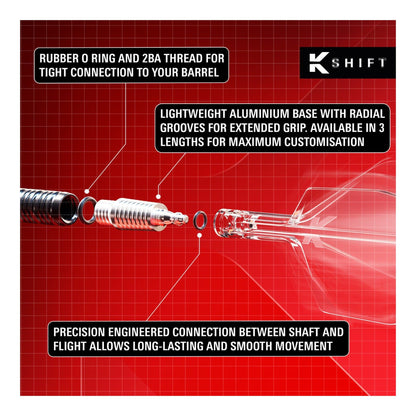 RUBBER O RING AND 2BA THREAD FOR TIGHT CONNECTION TO YOUR BARREL

K SHIFT

LIGHTWEIGHT ALUMINIUM BASE WITH RADIAL GROOVES FOR EXTENDED GRIP. AVAILABLE IN 3 LENGTHS FOR MAXIMUM CUSTOMISATION

PRECISION ENGINEERED CONNECTION BETWEEN SHAFT AND FLIGHT ALLOWS LONG-LASTING AND SMOOTH MOVEMENT